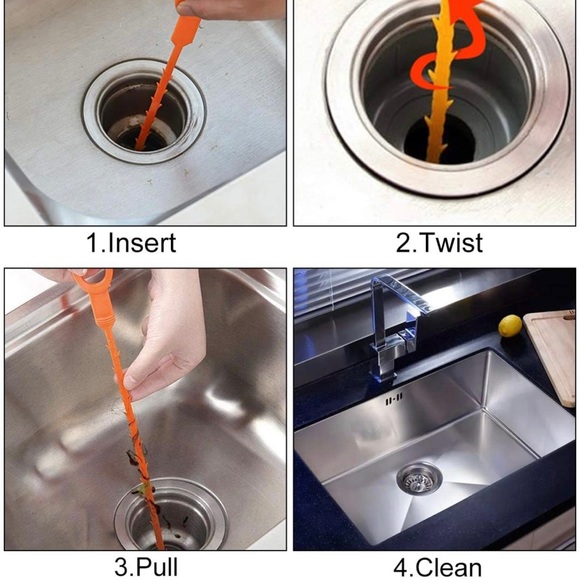 1.Insert

2.Twist

3.Pull

4.Clean